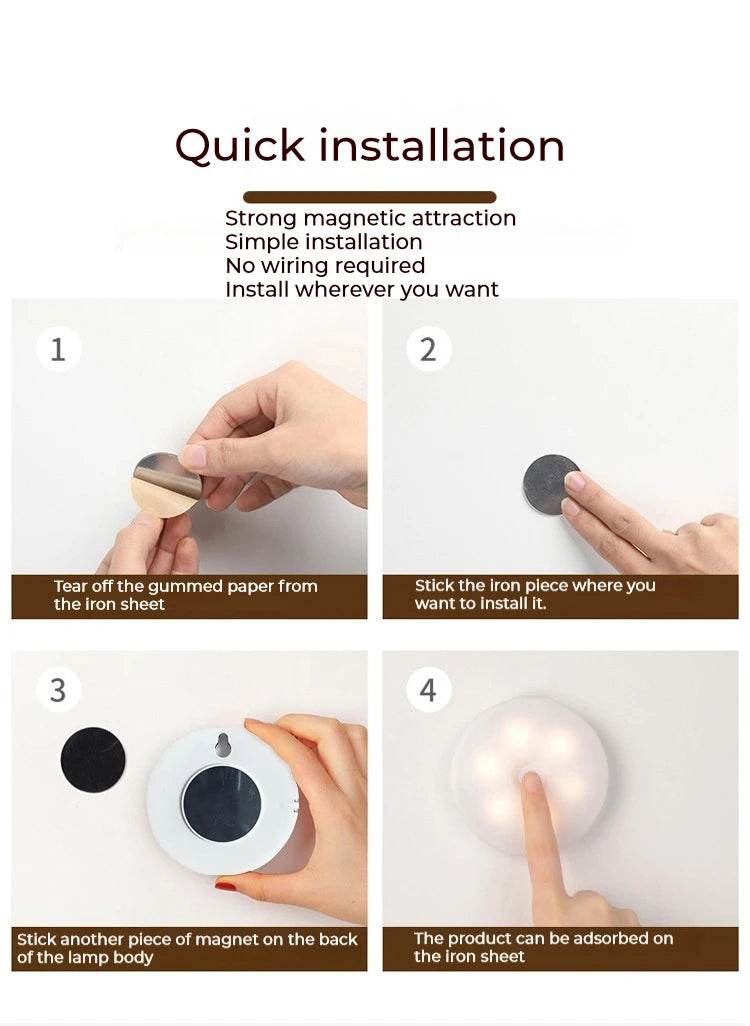 Quick installation

Strong magnetic attraction
Simple installation
No wiring required
Install wherever you want

1

Tear off the gummed paper from the iron sheet

2

Stick the iron piece where you want to install it.

3

Stick another piece of magnet on the back of the lamp body

4

The product can be adsorbed on the iron sheet